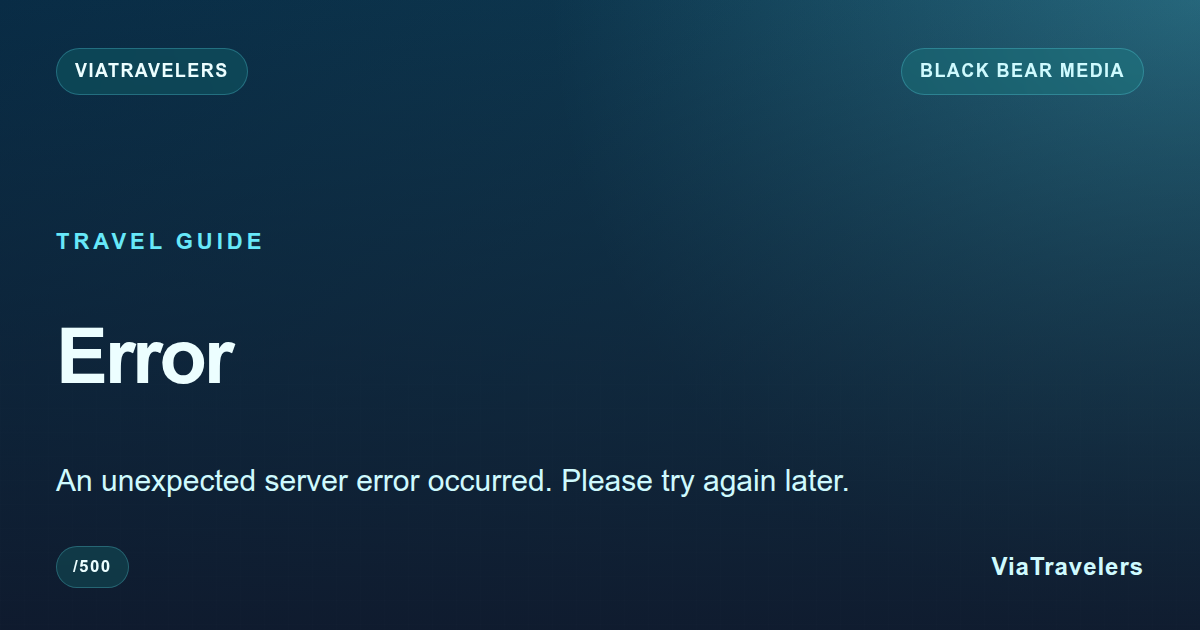 VIATRAVELERS

BLACK BEAR MEDIA

TRAVEL GUIDE

Error

An unexpected server error occurred. Please try again later.

/500

ViaTravelers